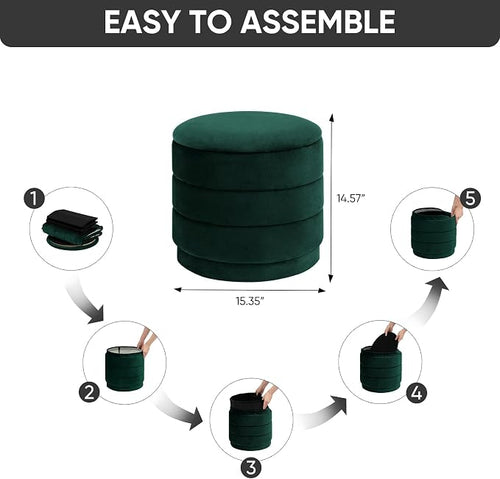 EASY TO ASSEMBLE

14.57"

15.35"

1

2

3

4

5